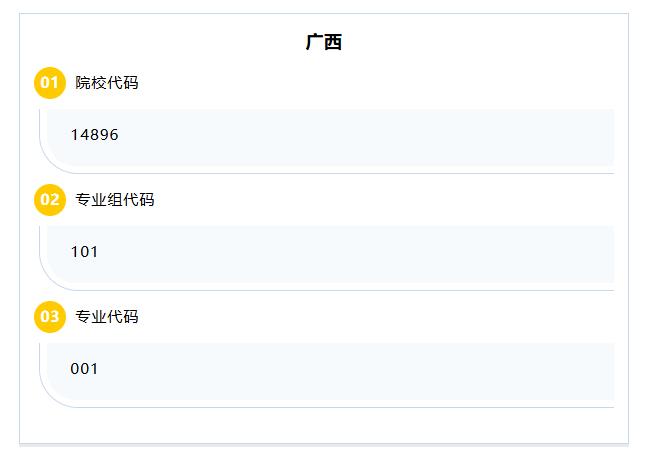 广西

01 院校代码

14896

02 专业组代码

101

03 专业代码

001